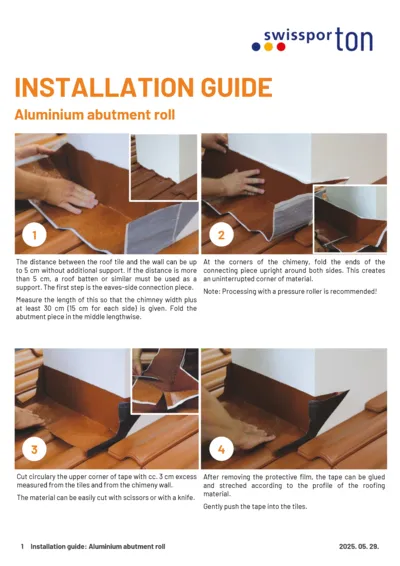 swisspor ton

INSTALLATION GUIDE

Aluminium abutment roll

1

The distance between the roof tile and the wall can be up to 5 cm without additional support. If the distance is more than 5 cm, a roof batten or similar must be used as a support. The first step is the eaves-side connection piece.

Measure the length of this so that the chimney width plus at least 30 cm (15 cm for each side) is given. Fold the abutment piece in the middle lengthwise.

2

At the corners of the chimeny, fold the ends of the connecting piece upright around both sides. This creates an uninterrupted corner of material.

Note: Processing with a pressure roller is recommended!

3

Cut circulary the upper corner of tape with cc. 3 cm excess measured from the tiles and from the chimeny wall.

The material can be easily cut with scissors or with a knife.

4

After removing the protective film, the tape can be glued and streched according to the profile of the roofing material.

Gently push the tape into the tiles.

1 Installation guide: Aluminium abutment roll

2025. 05. 28.