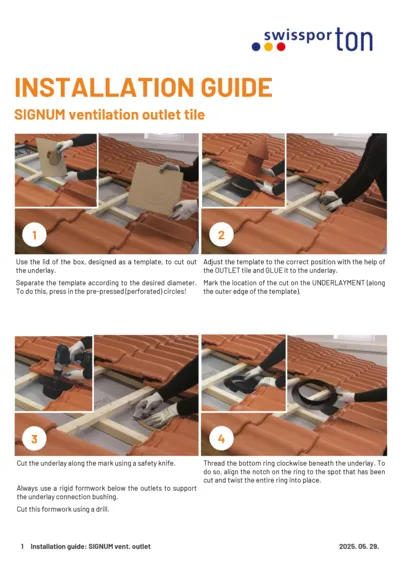 swisspor ton

INSTALLATION GUIDE

SIGNUM ventilation outlet tile

1

Use the lid of the box, designed as a template, to cut out the underlay.

Separate the template according to the desired diameter. To do this, press in the pre-pressed (perforated) circles!

2

Adjust the template to the correct position with the help of the OUTLET tile and GLUE it to the underlay.

Mark the location of the cut on the UNDERLAYMENT (along the outer edge of the template).

3

Cut the underlay along the mark using a safety knife.

Always use a rigid formwork below the outlets to support the underlay connection bushing.

Cut this formwork using a drill.

4

Thread the bottom ring clockwise beneath the underlay. To do so, align the notch on the ring to the spot that has been cut and twist the entire ring into place.

1 Installation guide: SIGNUM vent. outlet

2025. 05. 28.